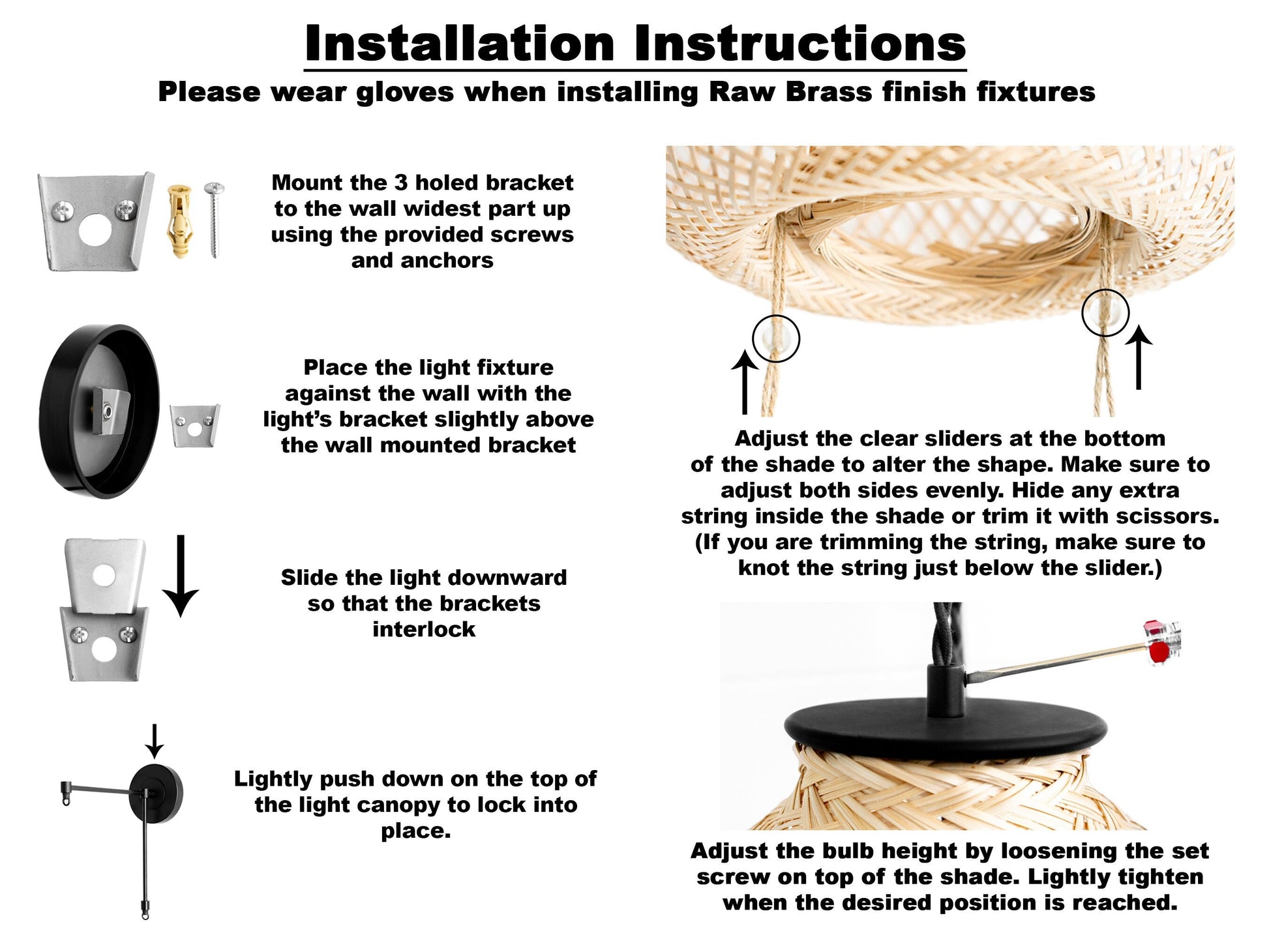 Installation Instructions

Please wear gloves when installing Raw Brass finish fixtures

Mount the 3 holed bracket to the wall widest part up using the provided screws and anchors

Place the light fixture against the wall with the light's bracket slightly above the wall mounted bracket

Slide the light downward so that the brackets interlock

Lightly push down on the top of the light canopy to lock into place.

Adjust the clear sliders at the bottom of the shade to alter the shape. Make sure to adjust both sides evenly. Hide any extra string inside the shade or trim it with scissors. (If you are trimming the string, make sure to knot the string just below the slider.)

Adjust the bulb height by loosening the set screw on top of the shade. Lightly tighten when the desired position is reached.