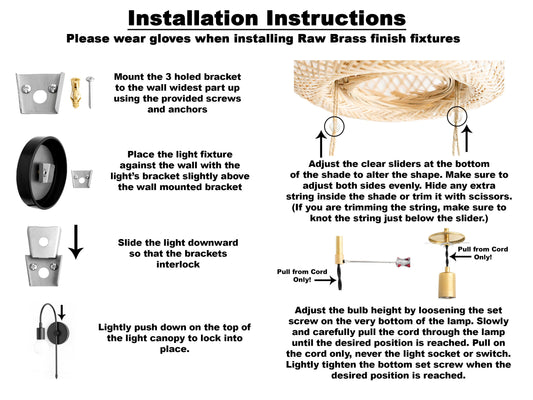 Installation Instructions
Please wear gloves when installing Raw Brass finish fixtures

Mount the 3 holed bracket to the wall widest part up using the provided screws and anchors

Place the light fixture against the wall with the light's bracket slightly above the wall mounted bracket

Slide the light downward so that the brackets interlock

Lightly push down on the top of the light canopy to lock into place.

Adjust the clear sliders at the bottom of the shade to alter the shape. Make sure to adjust both sides evenly. Hide any extra string inside the shade or trim it with scissors. (If you are trimming the string, make sure to knot the string just below the slider.)

Pull from Cord Only!

Pull from Cord Only!

Adjust the bulb height by loosening the set screw on the very bottom of the lamp. Slowly and carefully pull the cord through the lamp until the desired position is reached. Pull on the cord only, never the light socket or switch. Lightly tighten the bottom set screw when the desired position is reached.