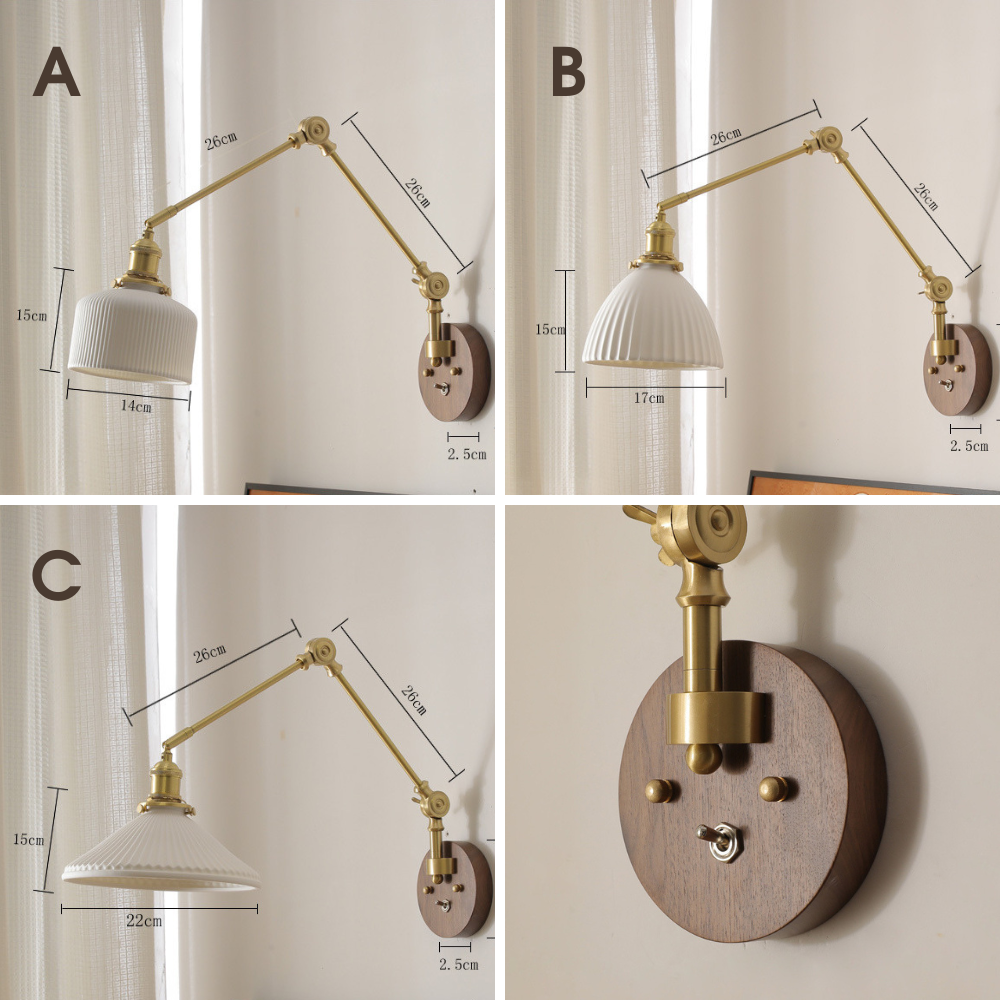 A

26cm

26cm

15cm

14cm

2.5cm

B

26cm

26cm

15cm

17cm

2.5cm

C

26cm

26cm

15cm

22cm

2.5cm