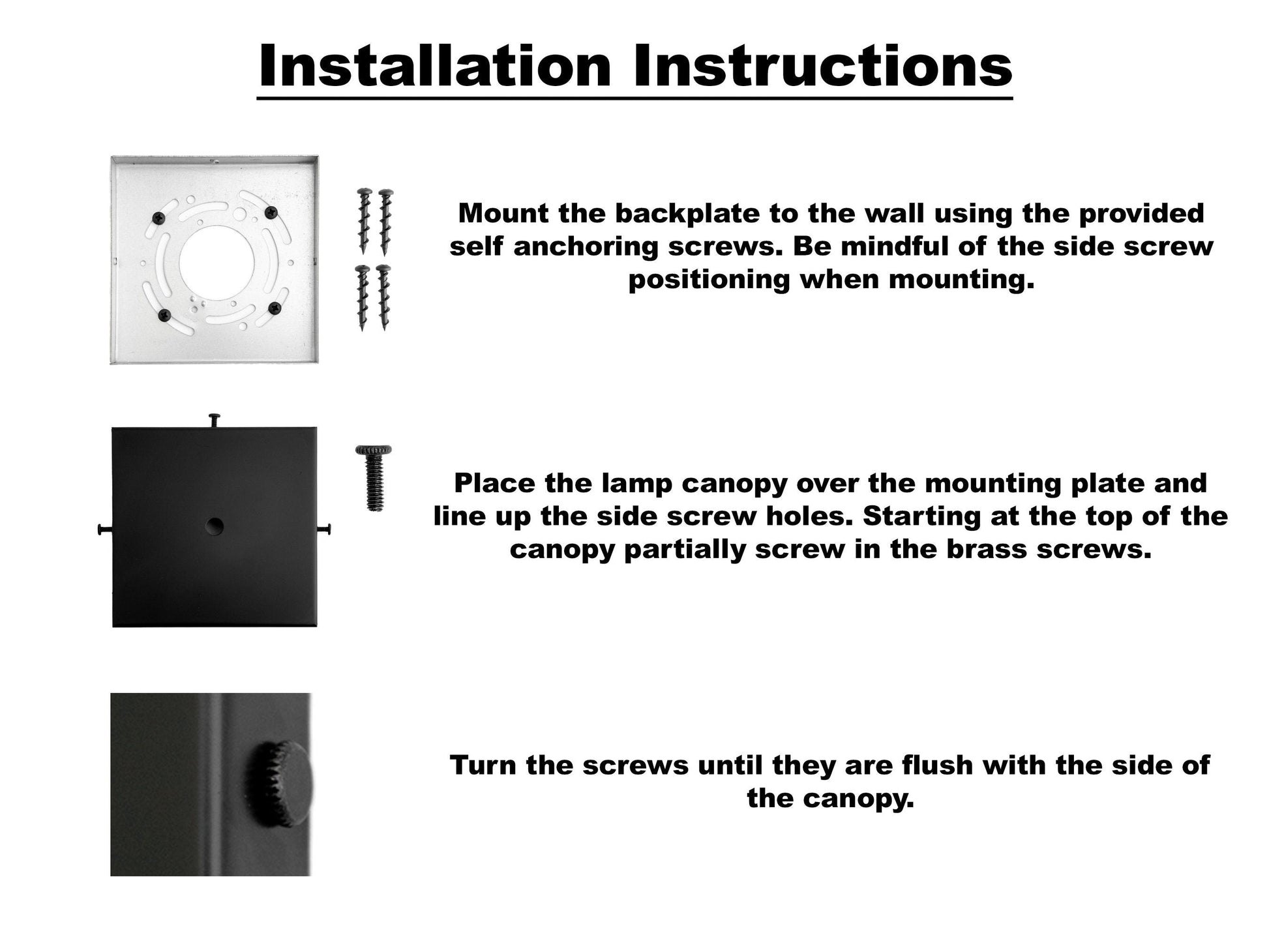 Installation Instructions

Mount the backplate to the wall using the provided self anchoring screws. Be mindful of the side screw positioning when mounting.

Place the lamp canopy over the mounting plate and line up the side screw holes. Starting at the top of the canopy partially screw in the brass screws.

Turn the screws until they are flush with the side of the canopy.