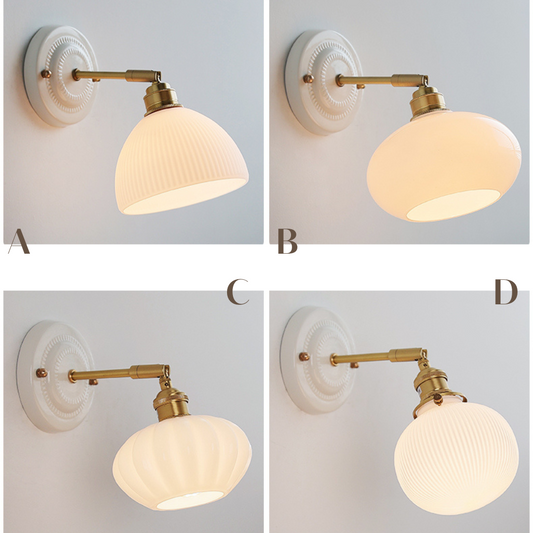 A

B

C

D