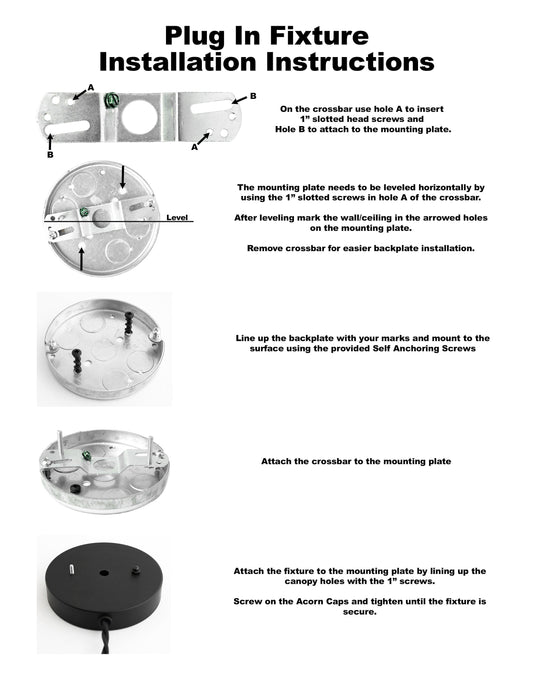 Plug In Fixture
Installation Instructions

A
B
B
A

On the crossbar use hole A to insert 1" slotted head screws and Hole B to attach to the mounting plate.

Level

The mounting plate needs to be leveled horizontally by using the 1" slotted screws in hole A of the crossbar.

After leveling mark the wall/ceiling in the arrowed holes on the mounting plate.

Remove crossbar for easier backplate installation.

Line up the backplate with your marks and mount to the surface using the provided Self Anchoring Screws

Attach the crossbar to the mounting plate

Attach the fixture to the mounting plate by lining up the canopy holes with the 1" screws.

Screw on the Acorn Caps and tighten until the fixture is secure.